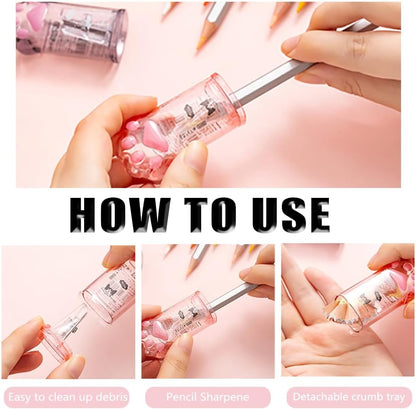 HOW TO USE

Easy to clean up debris

Pencil Sharpene

Detachable crumb tray